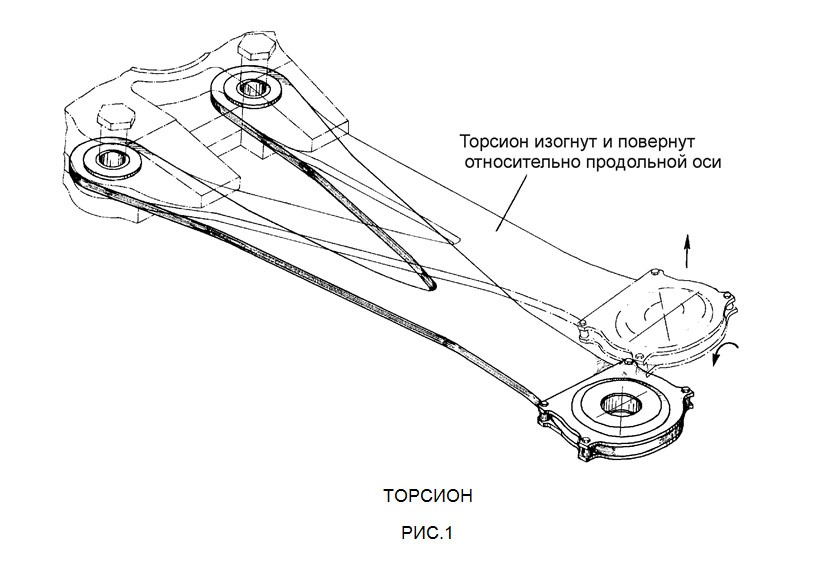 Торсион изогнут и повернут относительно продольной оси

ТОРСИОН

РИС.1