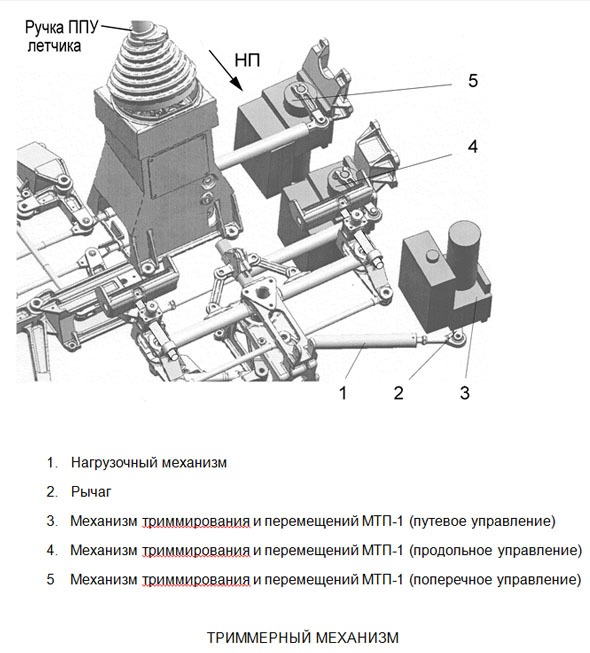 Ручка ППУ летчика

НП

5

4

1

2

3

1. Нагрузочный механизм

2. Рычаг

3. Механизм триммирования и перемещений МТП-1 (путевое управление)

4. Механизм триммирования и перемещений МТП-1 (продольное управление)

5 Механизм триммирования и перемещений МТП-1 (поперечное управление)

ТРИММЕРНЫЙ МЕХАНИЗМ